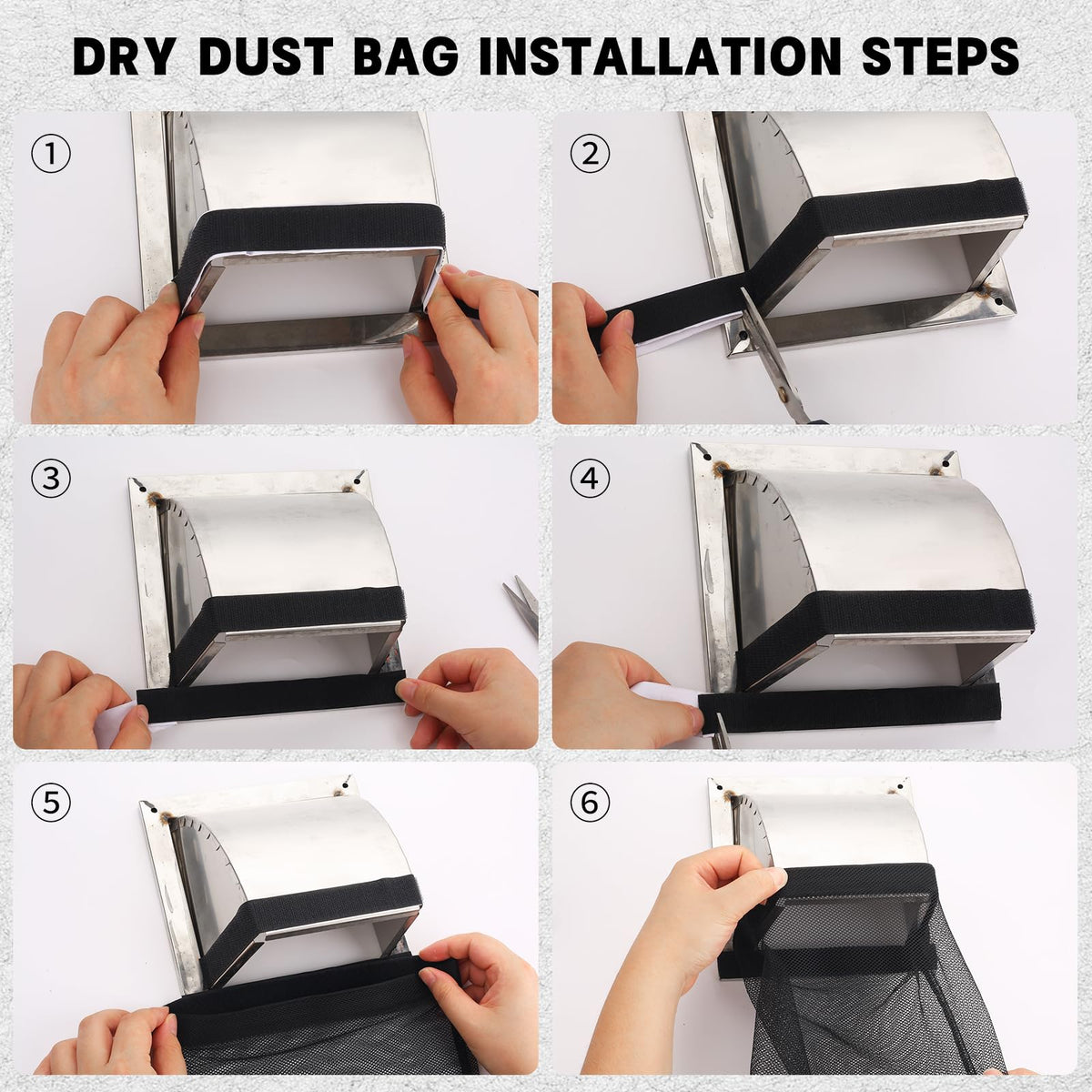 DRY DUST BAG INSTALLATION STEPS

①

②

③

④

⑤

⑥