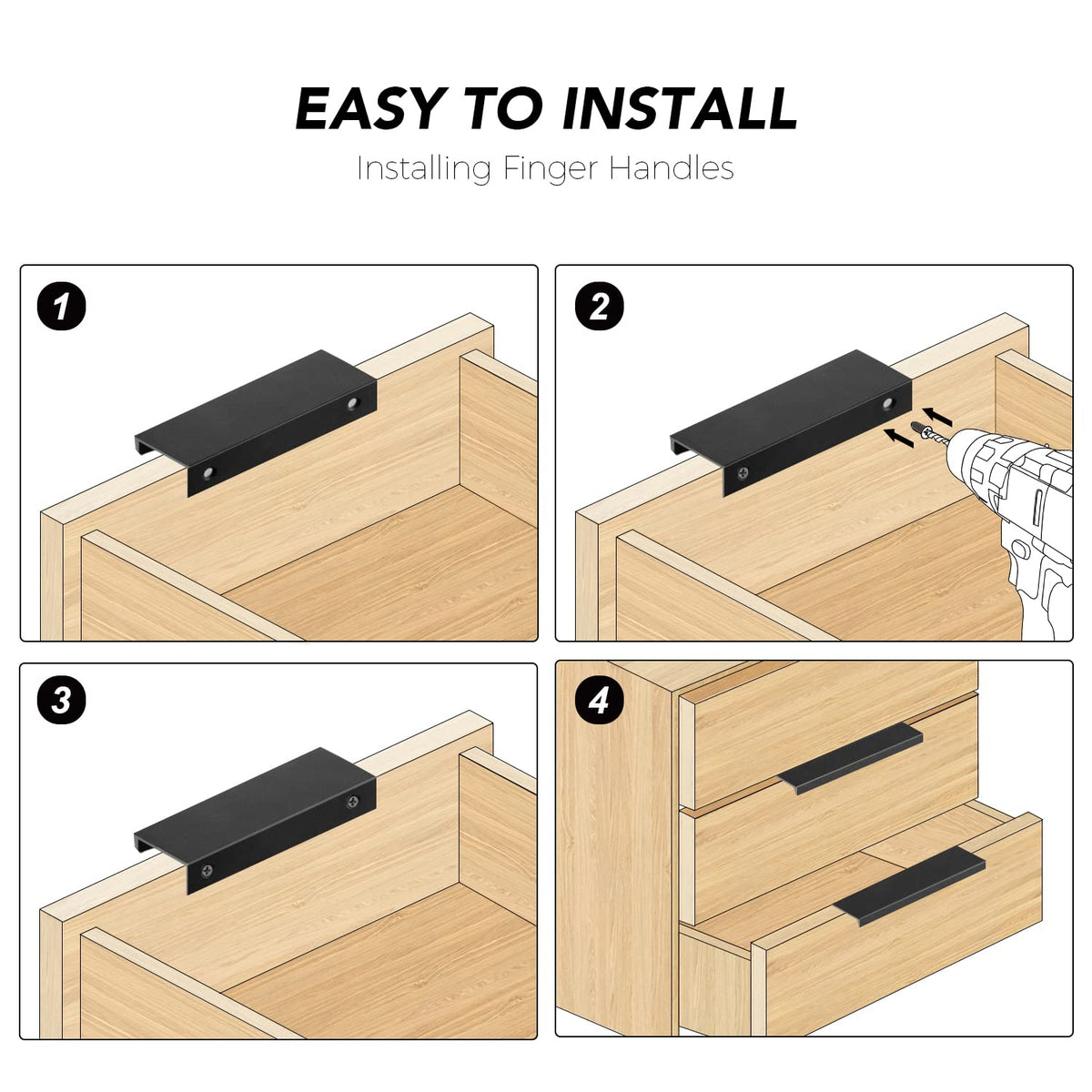 EASY TO INSTALL
Installing Finger Handles

1

2

3

4