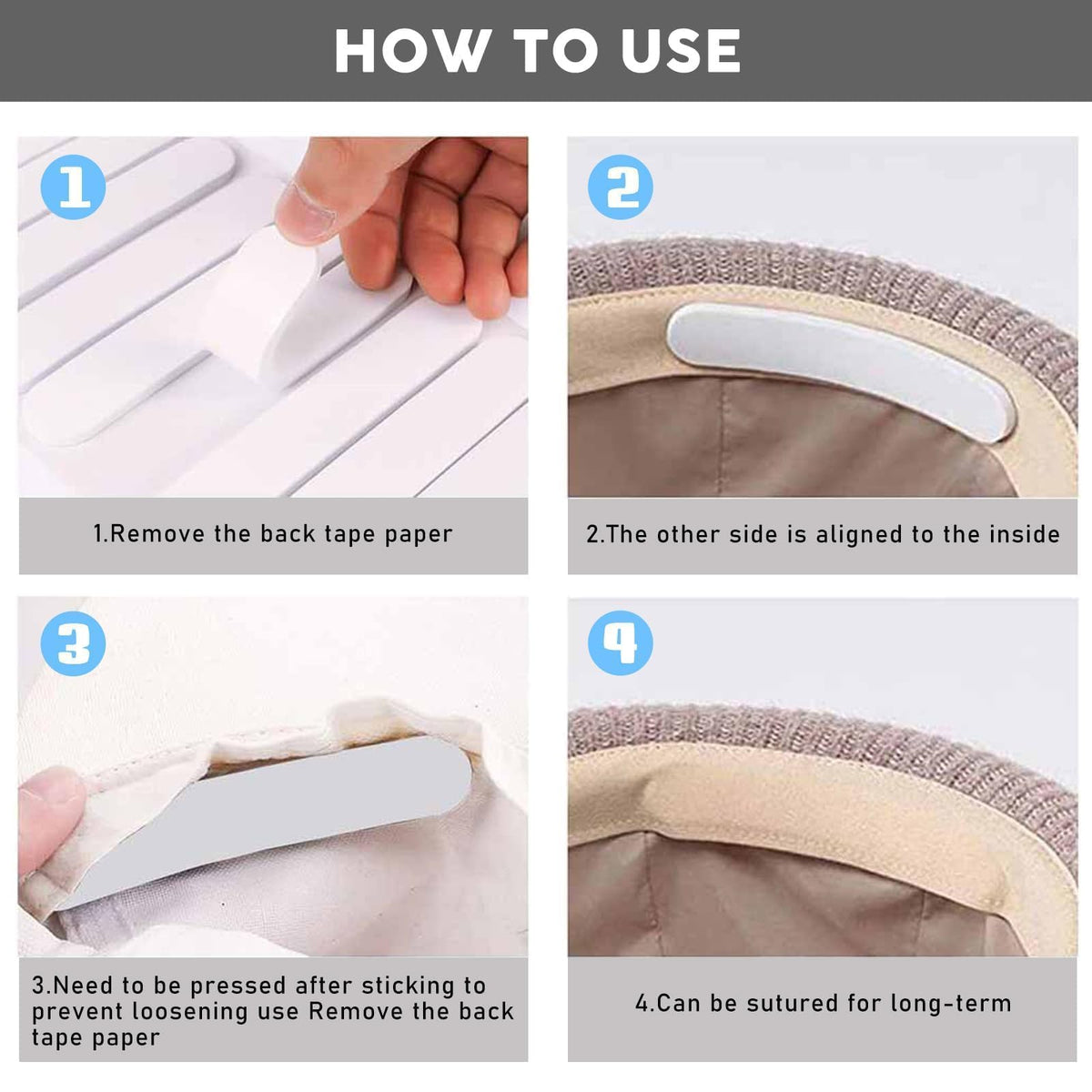 HOW TO USE

1

1.Remove the back tape paper

2

2.The other side is aligned to the inside

3

3.Need to be pressed after sticking to prevent loosening use Remove the back tape paper

4

4.Can be sutured for long-term