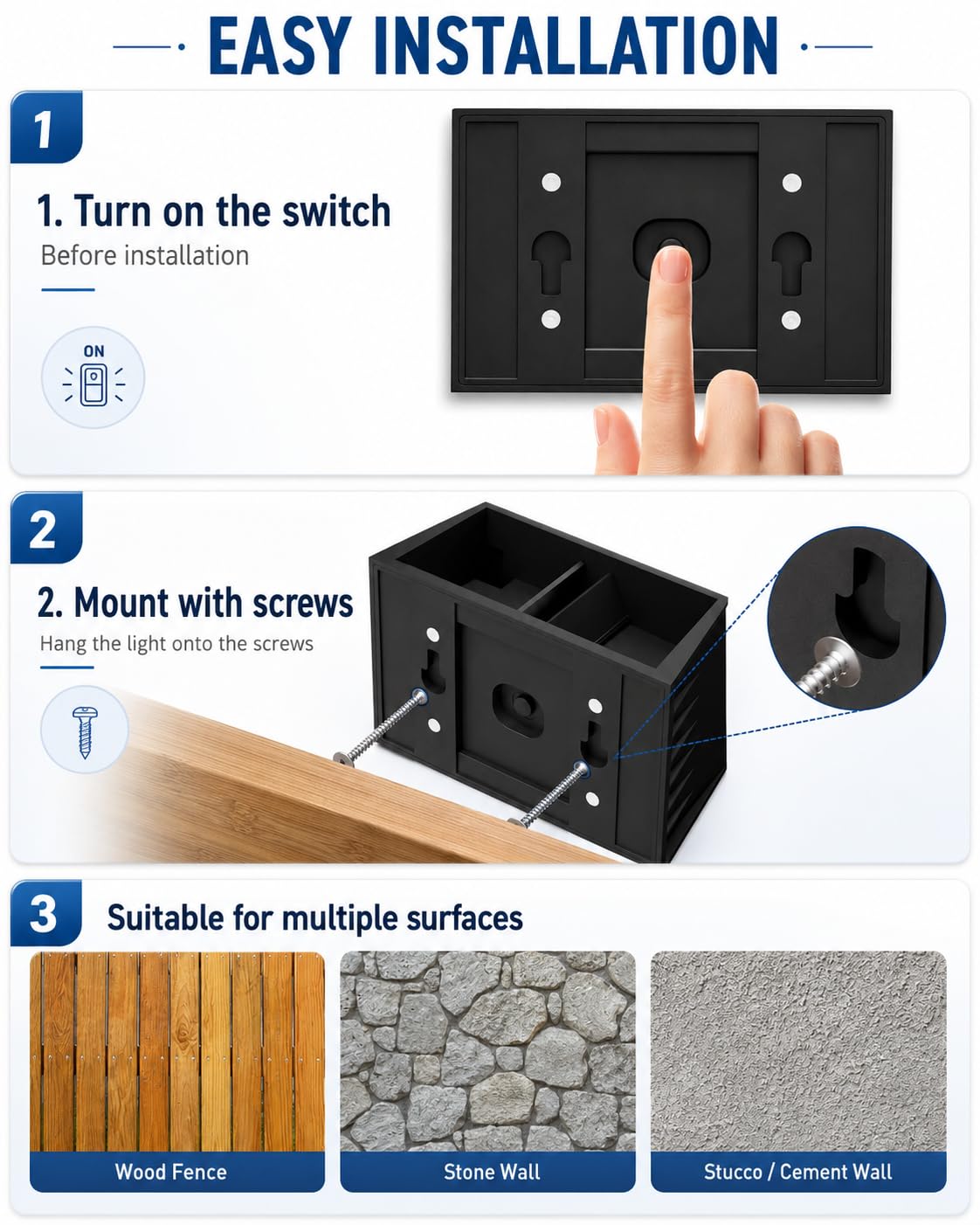 EASY INSTALLATION

1

1. Turn on the switch
Before installation

ON

2

2. Mount with screws
Hang the light onto the screws

3

Suitable for multiple surfaces

Wood Fence

Stone Wall

Stucco / Cement Wall