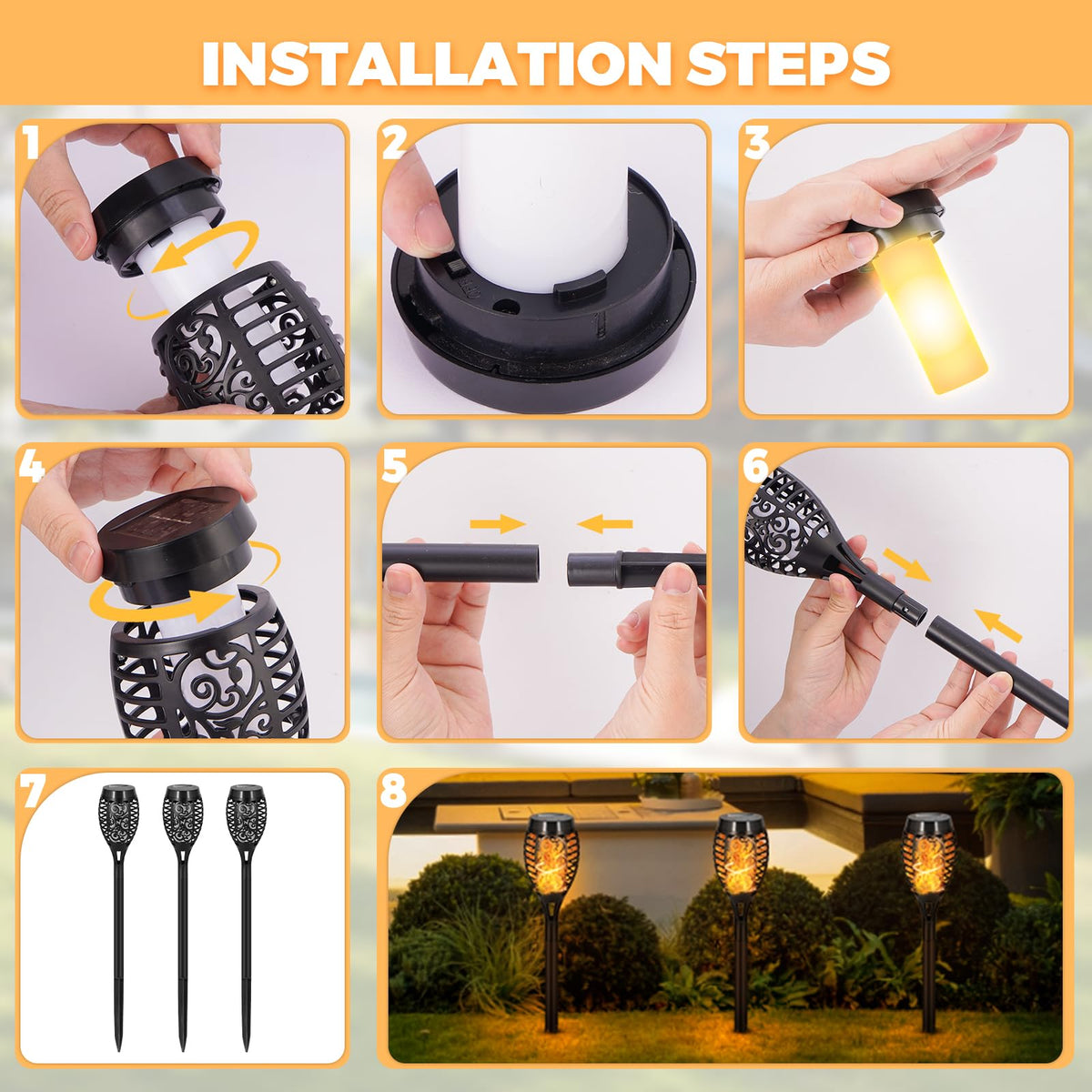 INSTALLATION STEPS

1

2

3

4

5

6

7

8