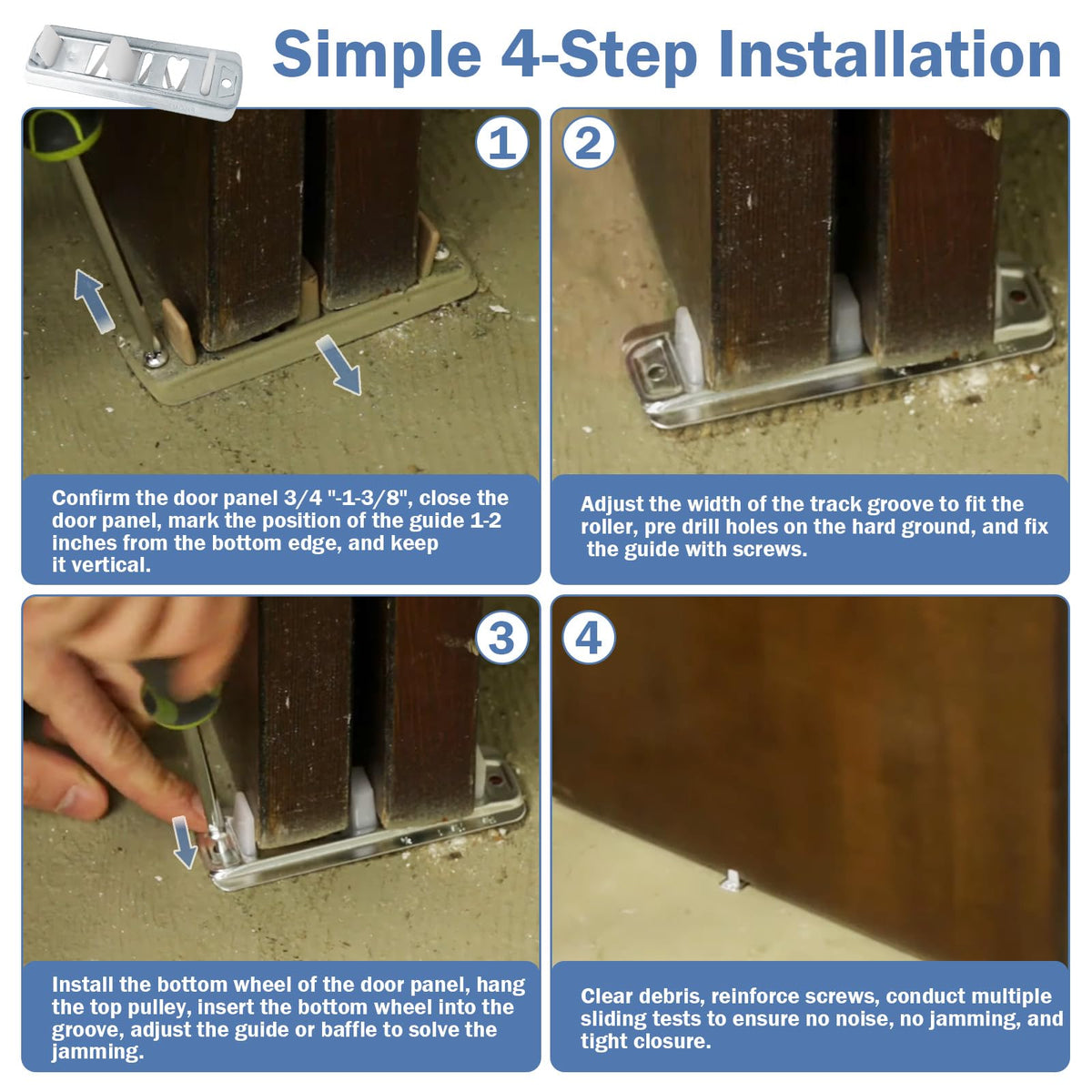 Simple 4-Step Installation

1

Confirm the door panel 3/4 "-1-3/8", close the door panel, mark the position of the guide 1-2 inches from the bottom edge, and keep it vertical.

2

Adjust the width of the track groove to fit the roller, pre drill holes on the hard ground, and fix the guide with screws.

3

Install the bottom wheel of the door panel, hang the top pulley, insert the bottom wheel into the groove, adjust the guide or baffle to solve the jamming.

4

Clear debris, reinforce screws, conduct multiple sliding tests to ensure no noise, no jamming, and tight closure.