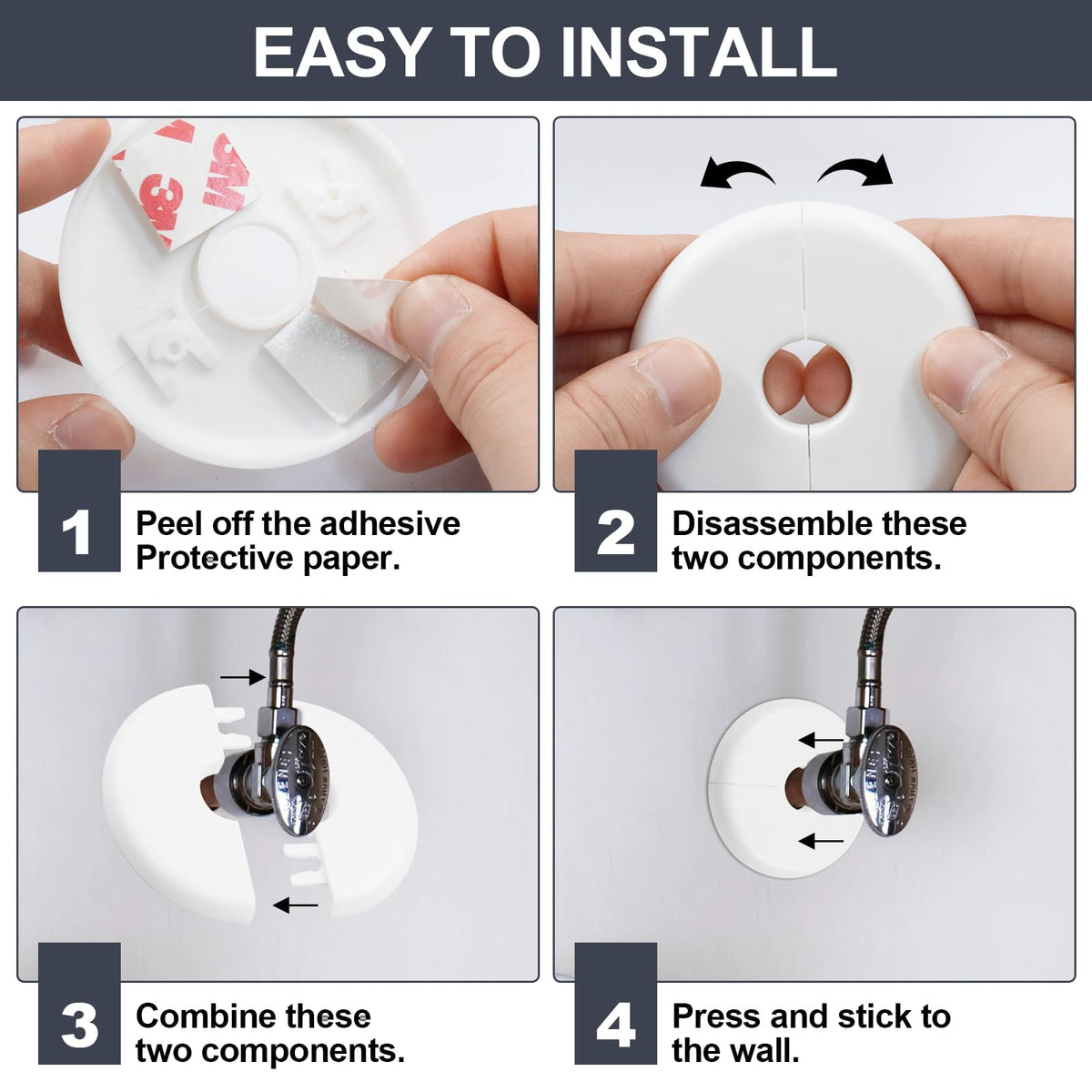 EASY TO INSTALL

3M 3M

1 Peel off the adhesive Protective paper.

2 Disassemble these two components.

3 Combine these two components.

4 Press and stick to the wall.