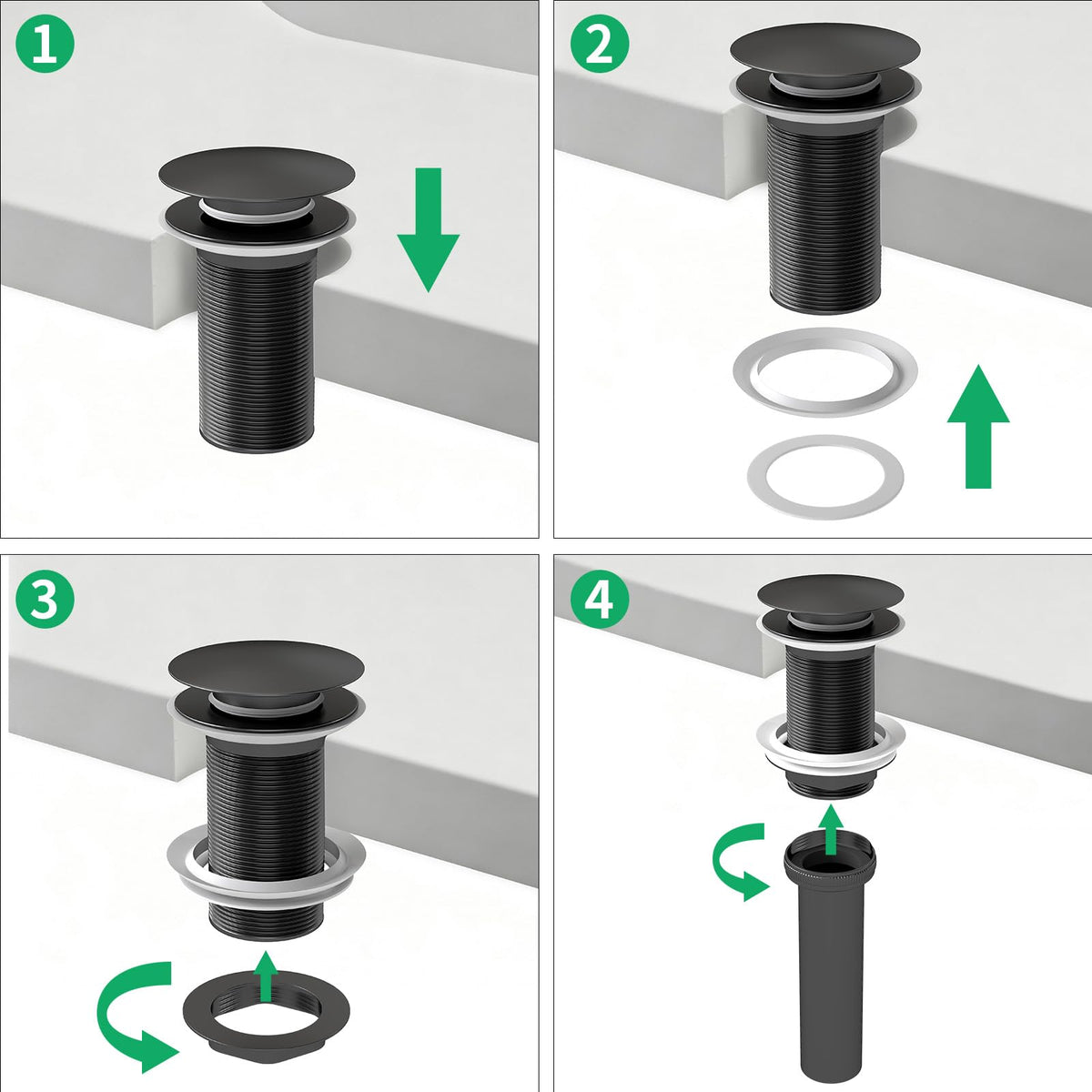 1

2

3

4