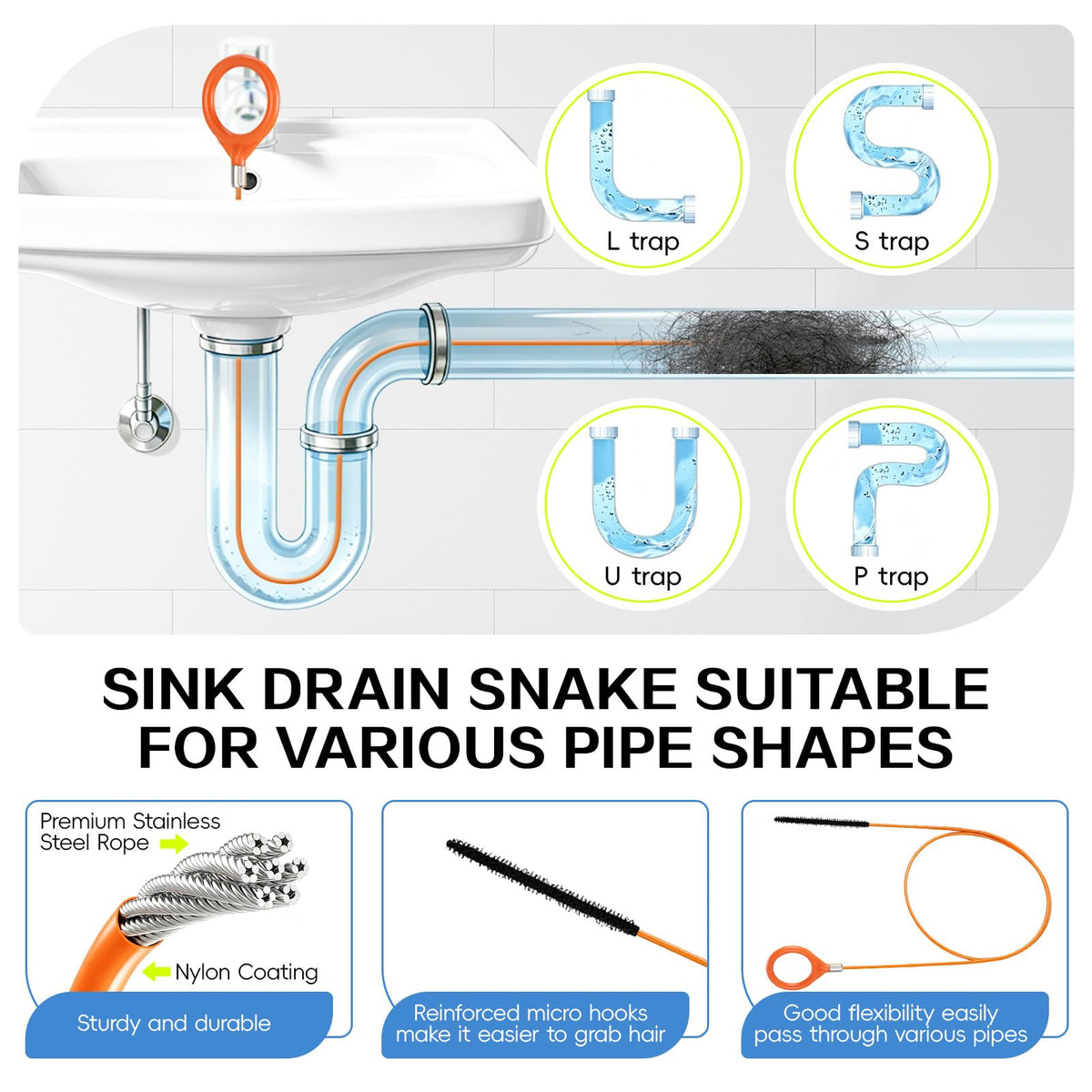 L trap

S trap

U trap

P trap

SINK DRAIN SNAKE SUITABLE FOR VARIOUS PIPE SHAPES

Premium Stainless Steel Rope

Nylon Coating

Sturdy and durable

Reinforced micro hooks make it easier to grab hair

Good flexibility easily pass through various pipes