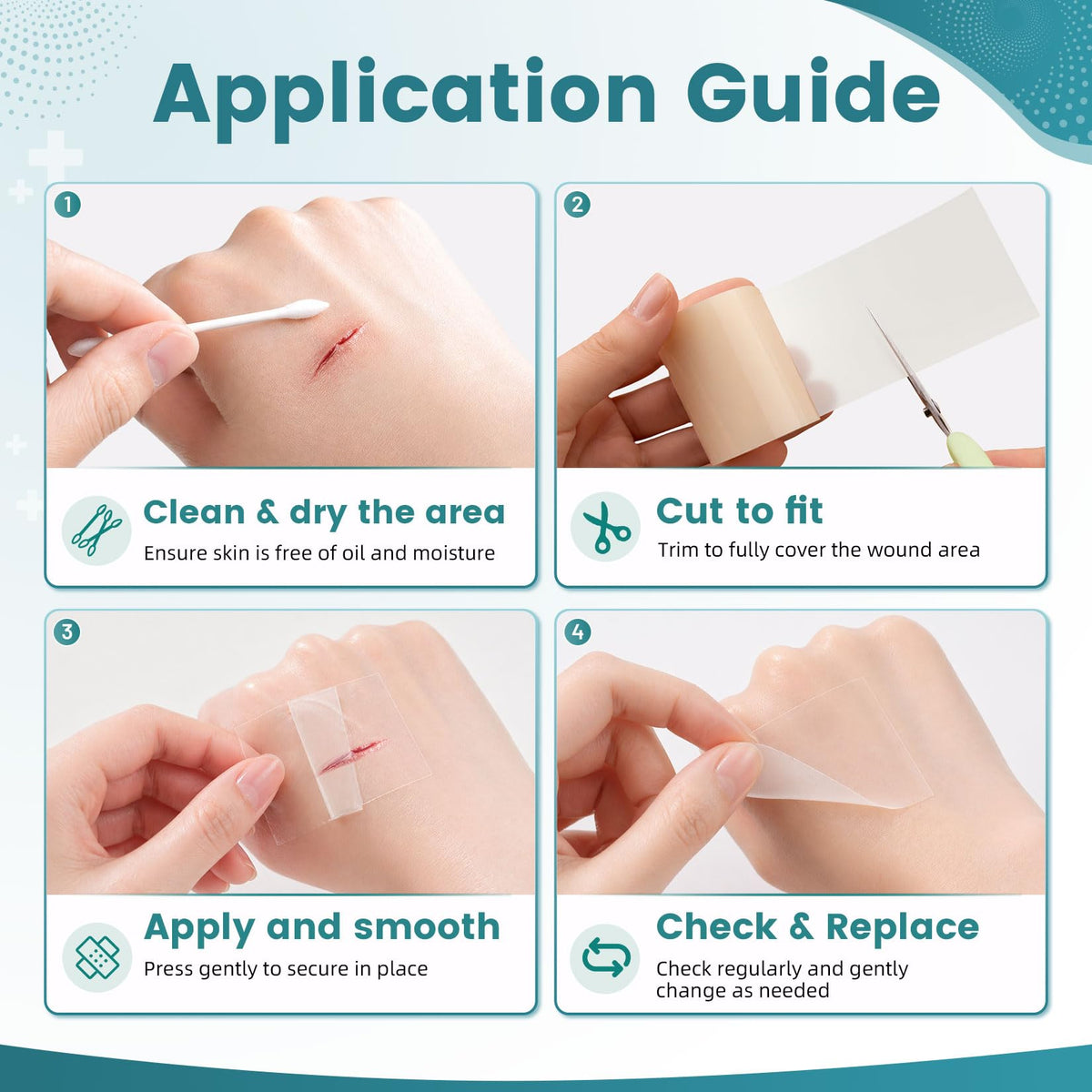 Application Guide

1

Clean & dry the area
Ensure skin is free of oil and moisture

2

Cut to fit
Trim to fully cover the wound area

3

Apply and smooth
Press gently to secure in place

4

Check & Replace
Check regularly and gently change as needed