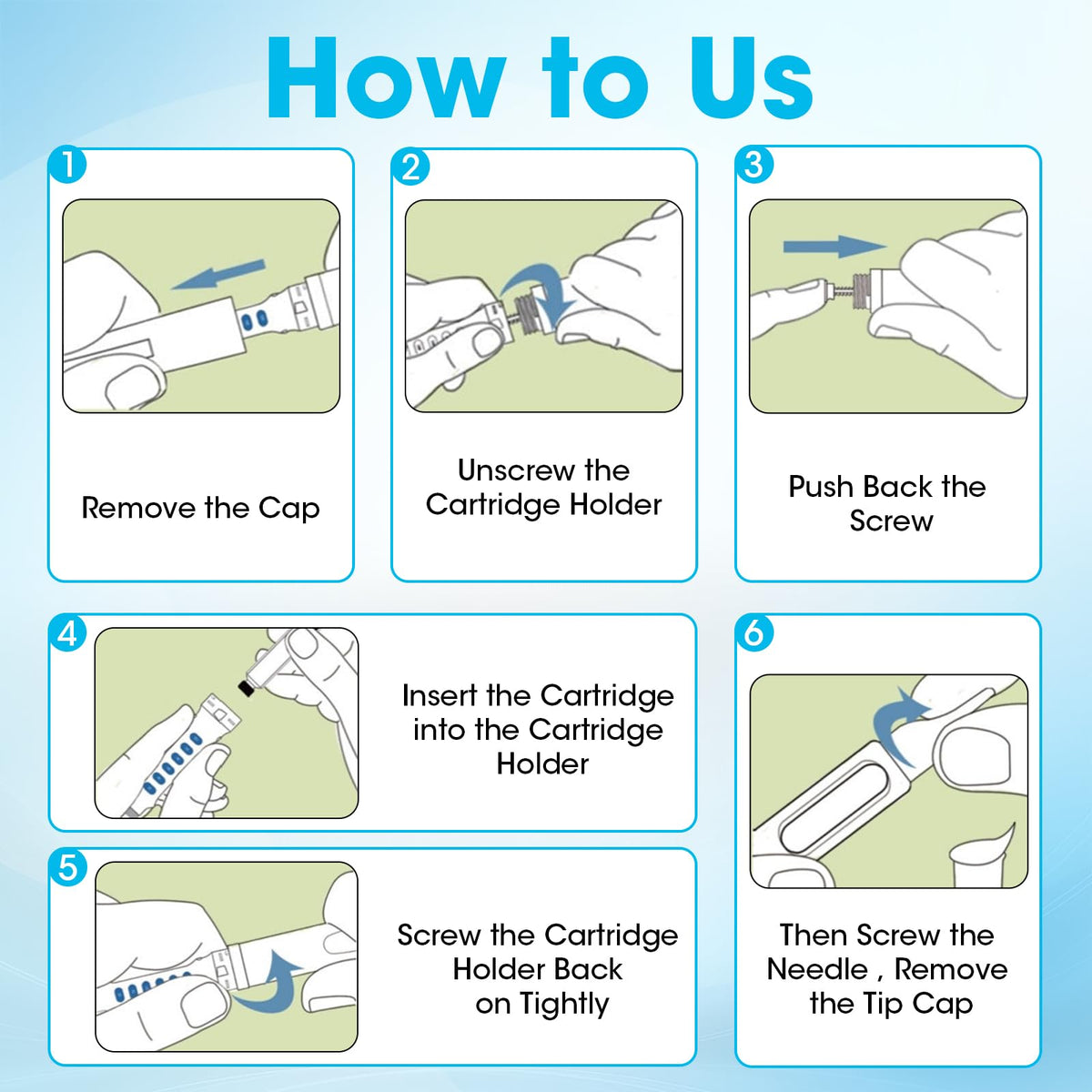 How to Us

1

Remove the Cap

2

Unscrew the Cartridge Holder

3

Push Back the Screw

4

Insert the Cartridge into the Cartridge Holder

5

Screw the Cartridge Holder Back on Tightly

6

Then Screw the Needle , Remove the Tip Cap