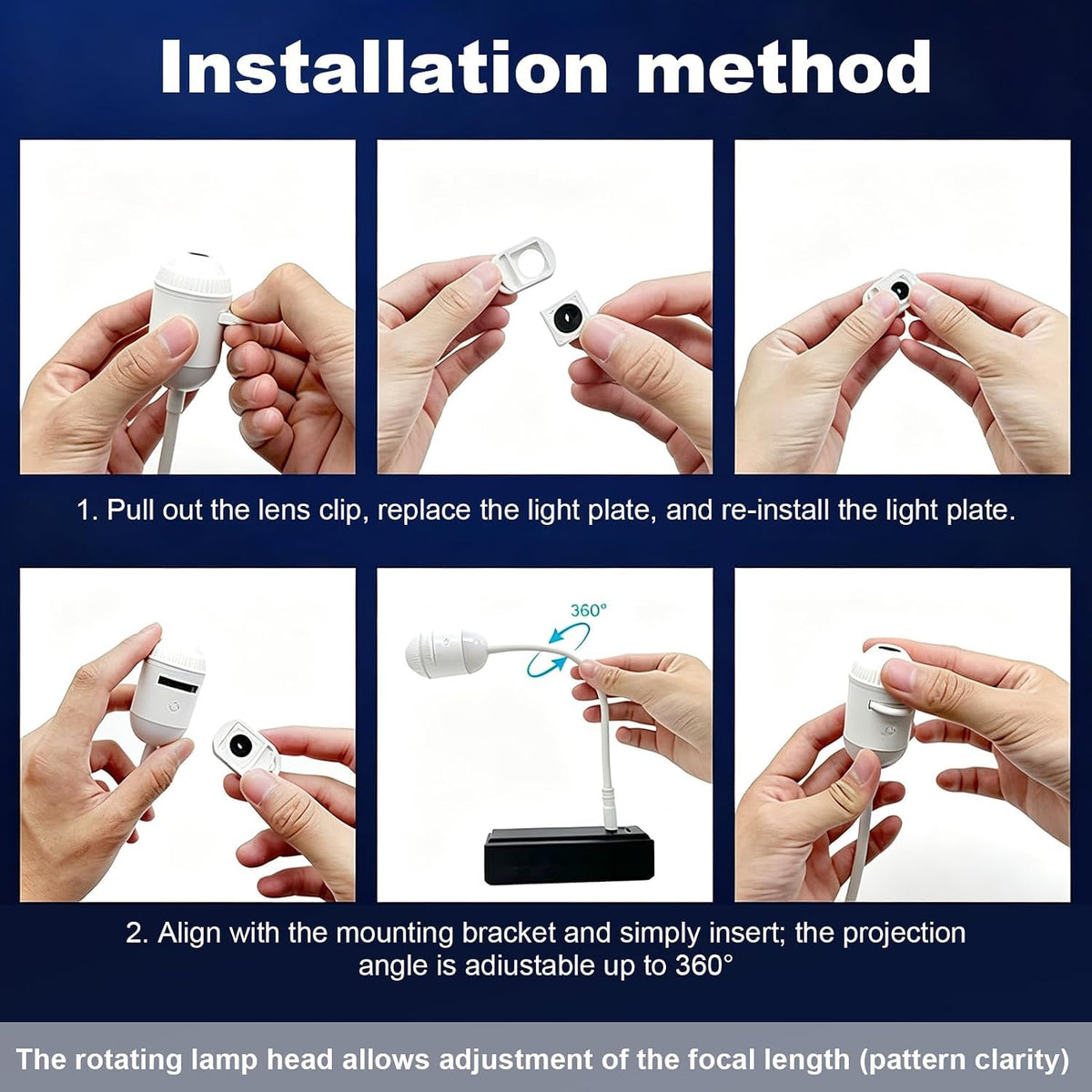 Installation method

1. Pull out the lens clip, replace the light plate, and re-install the light plate.

360°

2. Align with the mounting bracket and simply insert; the projection angle is adiustable up to 360°

The rotating lamp head allows adjustment of the focal length (pattern clarity)