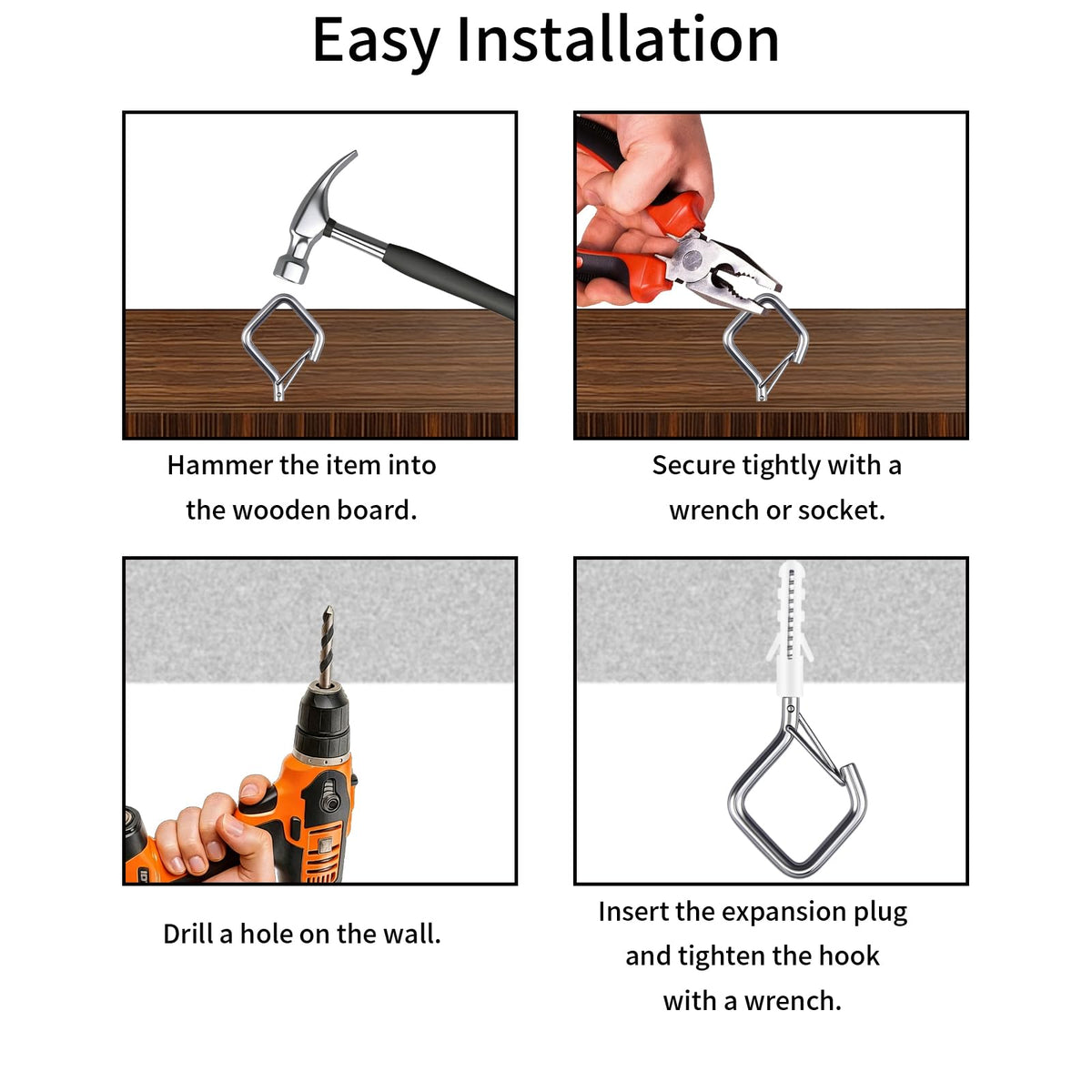 Easy Installation

Hammer the item into the wooden board.

Secure tightly with a wrench or socket.

Drill a hole on the wall.

Insert the expansion plug and tighten the hook with a wrench.