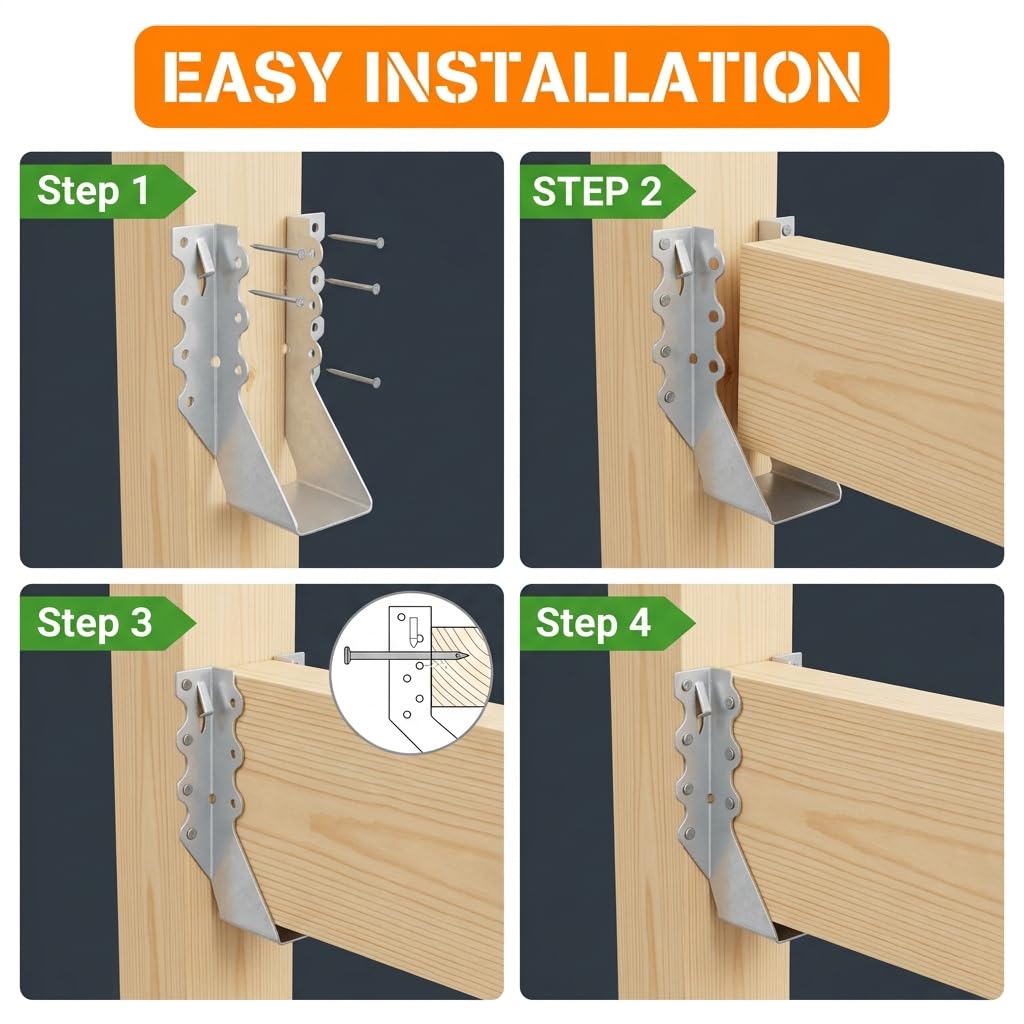 EASY INSTALLATION

Step 1

STEP 2

Step 3

Step 4