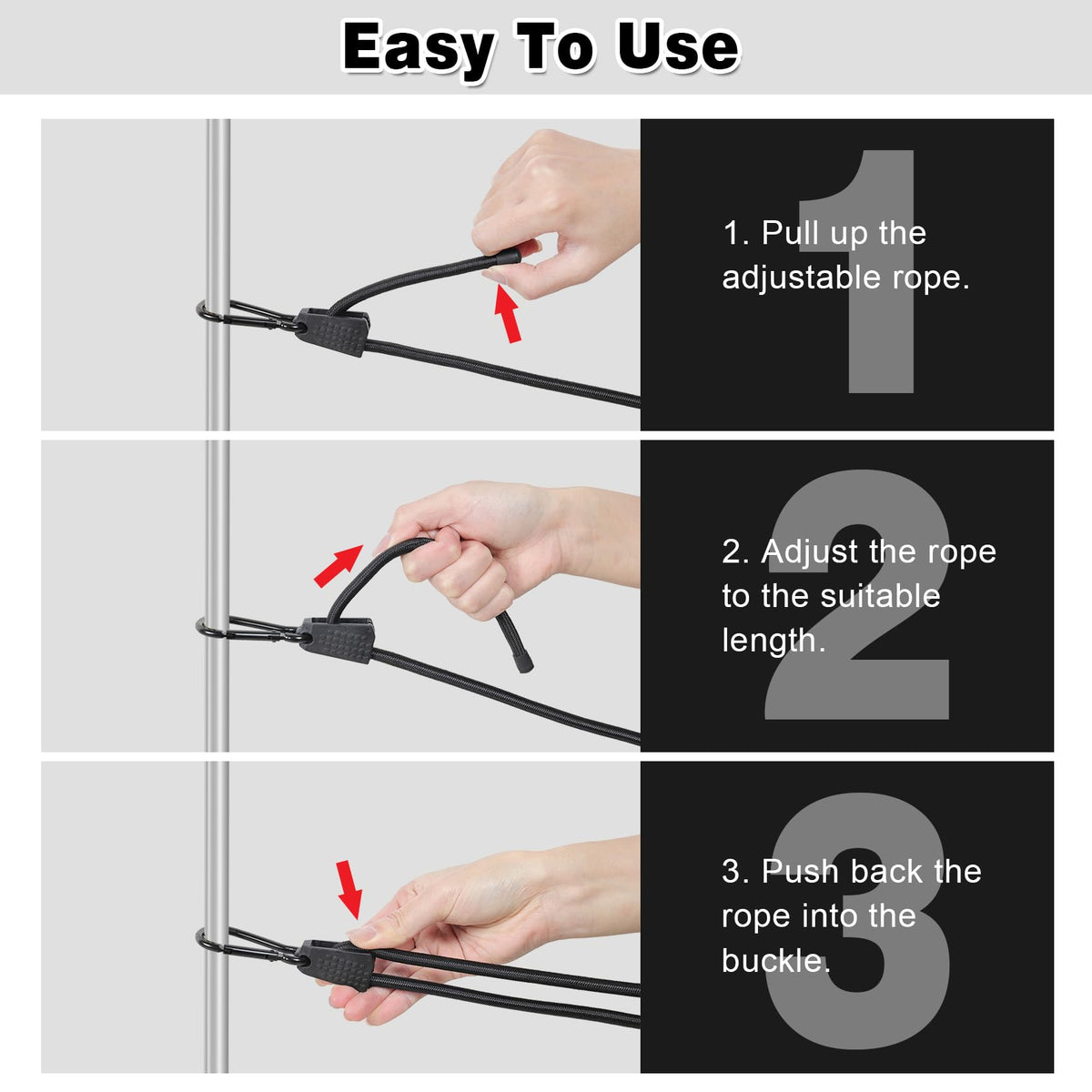 Easy To Use

1

1. Pull up the adjustable rope.

2

2. Adjust the rope to the suitable length.

3

3. Push back the rope into the buckle.