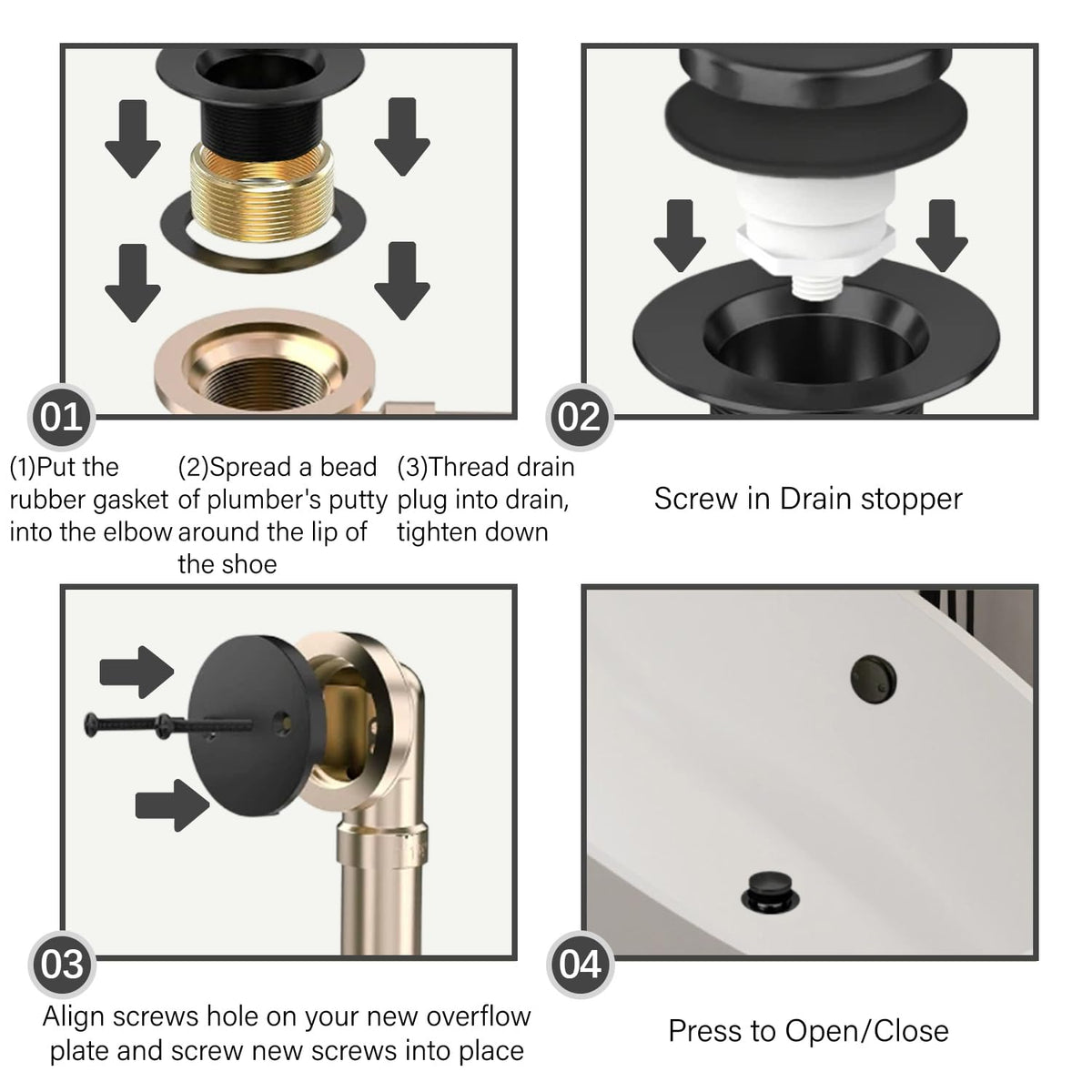 01

(1)Put the rubber gasket into the elbow

(2)Spread a bead of plumber's putty around the lip of the shoe

(3)Thread drain plug into drain, tighten down

02

Screw in Drain stopper

03

Align screws hole on your new overflow plate and screw new screws into place

04

Press to Open/Close