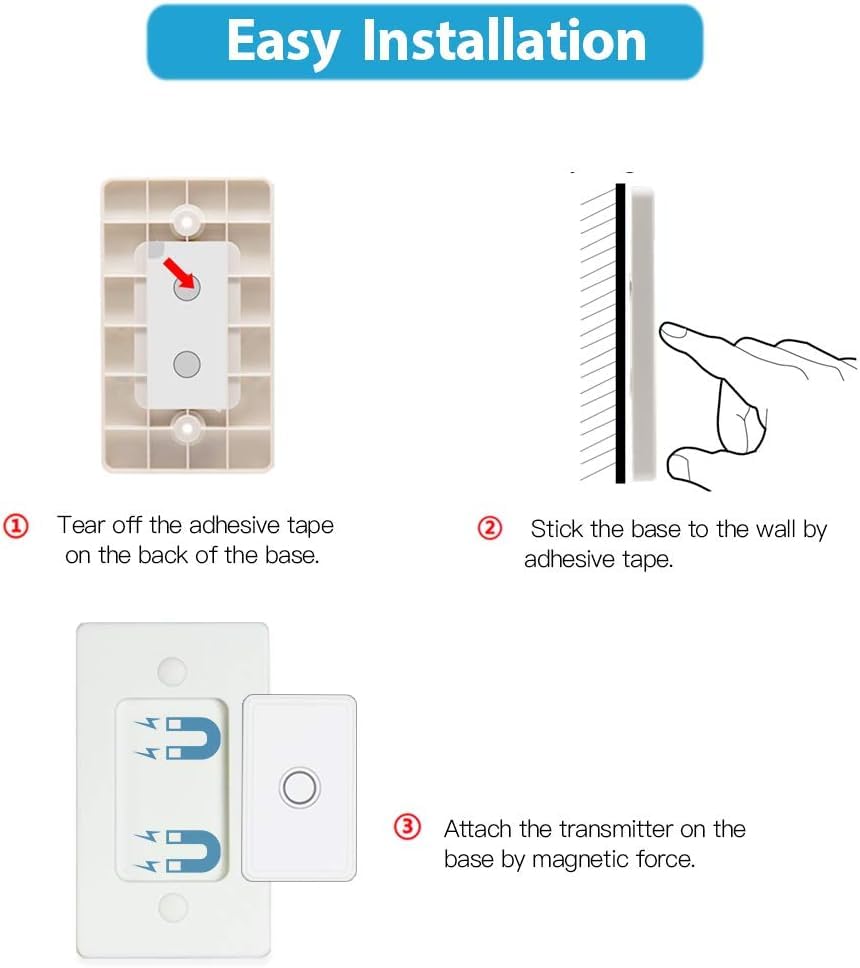 Easy Installation

① Tear off the adhesive tape on the back of the base.

② Stick the base to the wall by adhesive tape.

③ Attach the transmitter on the base by magnetic force.